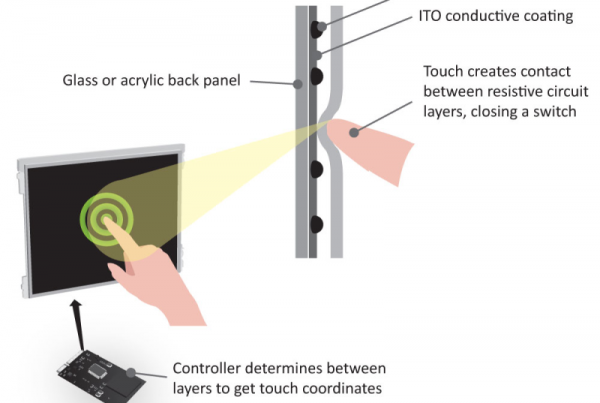 ITO conductive coating

Glass or acrylic back panel

Touch creates contact between resistive circuit layers, closing a switch

Controller determines between layers to get touch coordinates